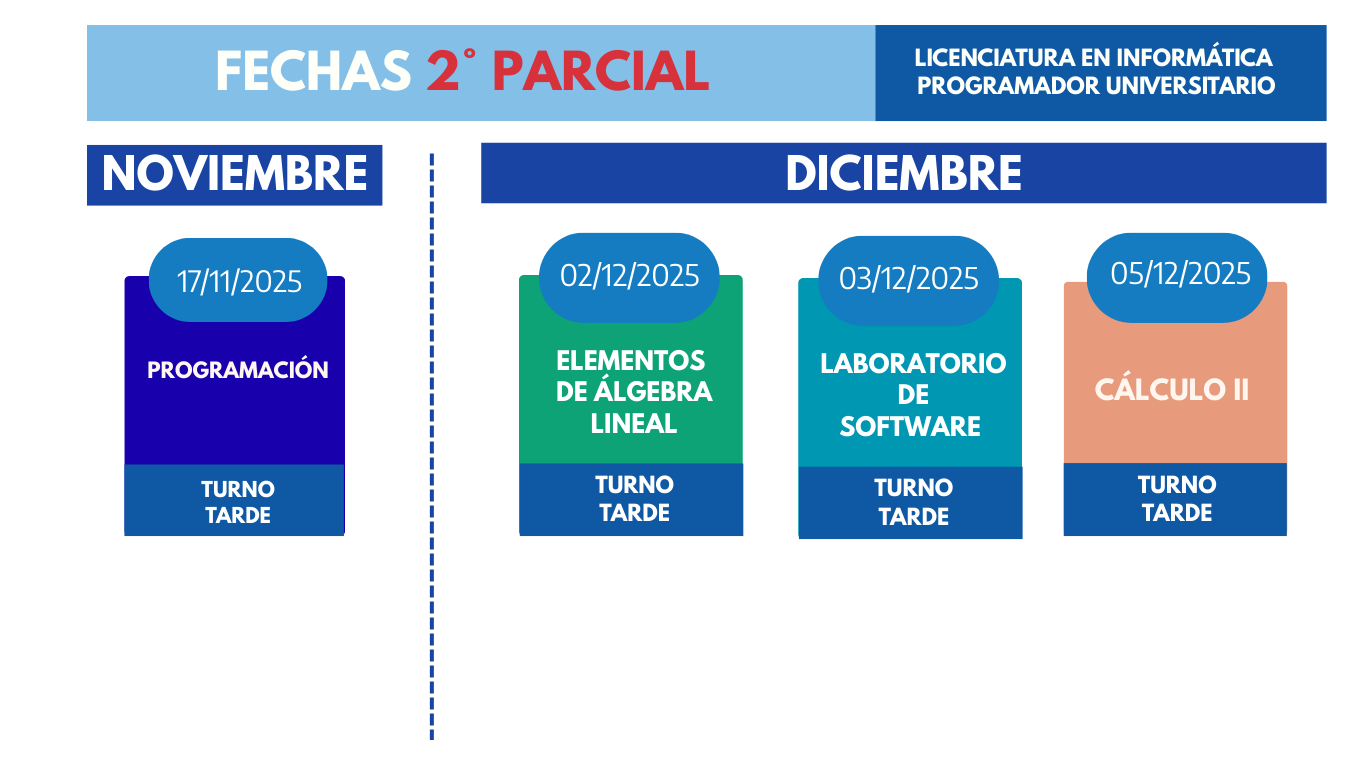 FECHAS 2° PARCIAL

LICENCIATURA EN INFORMÁTICA
PROGRAMADOR UNIVERSITARIO

NOVIEMBRE

17/11/2025

PROGRAMACIÓN

TURNO
TARDE

DICIEMBRE

02/12/2025

ELEMENTOS
DE ÁLGEBRA
LINEAL

TURNO
TARDE

03/12/2025

LABORATORIO
DE
SOFTWARE

TURNO
TARDE

05/12/2025

CÁLCULO II

TURNO
TARDE